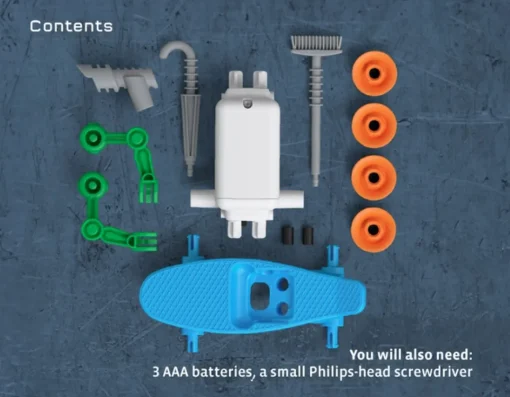 Contents

You will also need:
3 AAA batteries, a small Philips-head screwdriver